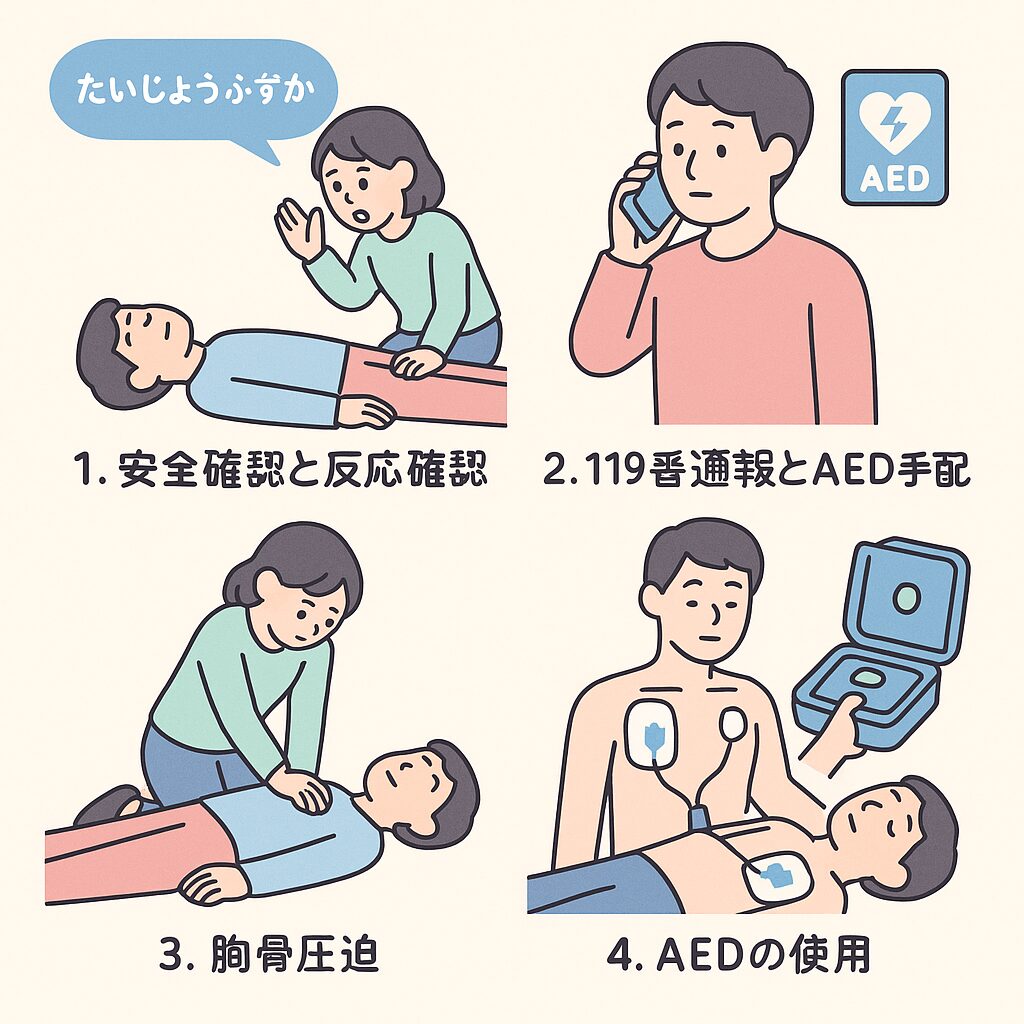 たいじょうふすか

AED

1. 安全確認と反応確認

2. 119番通報とAED手配

3. 胸骨圧迫

4. AEDの使用